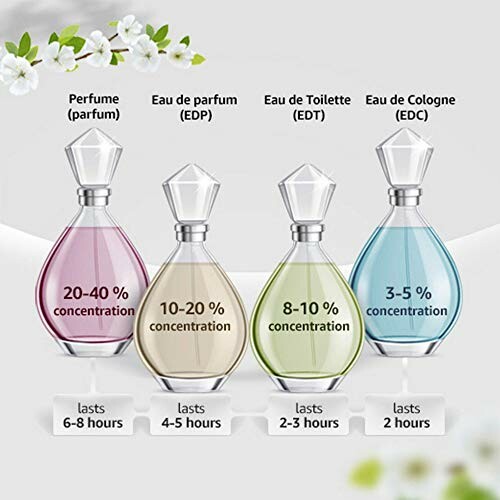 Perfume
(parfum)

20-40 %
concentration

lasts
6-8 hours

Eau de parfum
(EDP)

10-20 %
concentration

lasts
4-5 hours

Eau de Toilette
(EDT)

8-10 %
concentration

lasts
2-3 hours

Eau de Cologne
(EDC)

3-5 %
concentration

lasts
2 hours